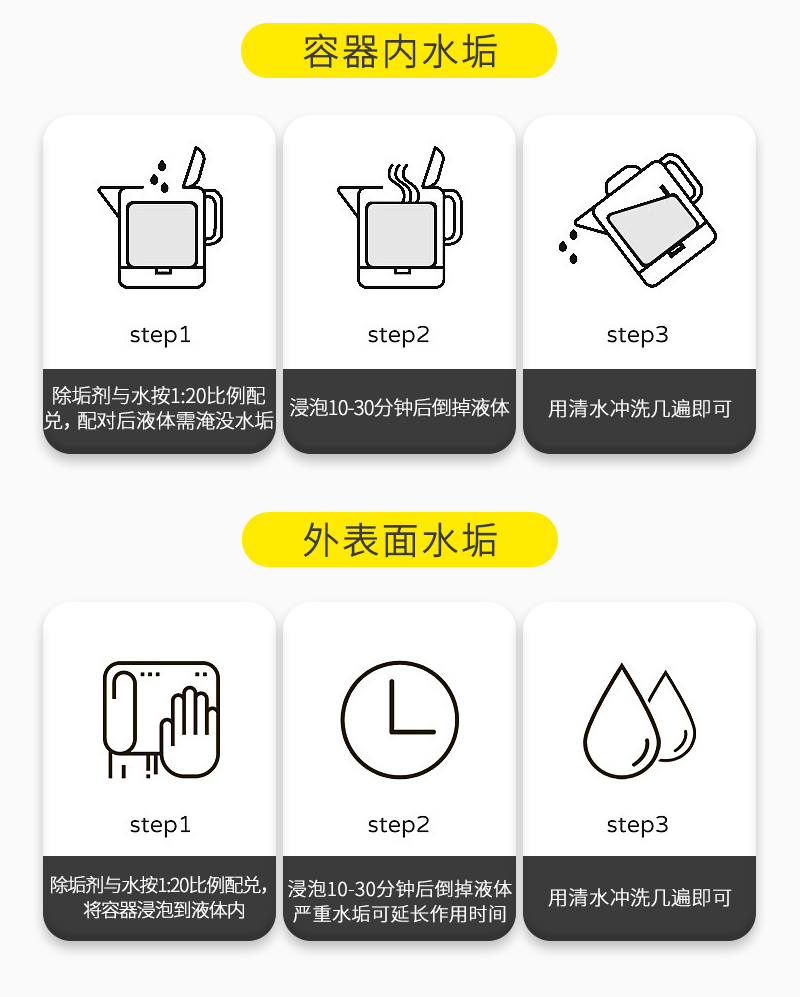 容器内水垢

step1

除垢剂与水按1:20比例配兑，配对后液体需淹没水垢

step2

浸泡10-30分钟后倒掉液体

step3

用清水冲洗几遍即可

外表面水垢

step1

除垢剂与水按1:20比例配兑，将容器浸泡到液体内

step2

浸泡10-30分钟后倒掉液体 严重水垢可延长作用时间

step3

用清水冲洗几遍即可